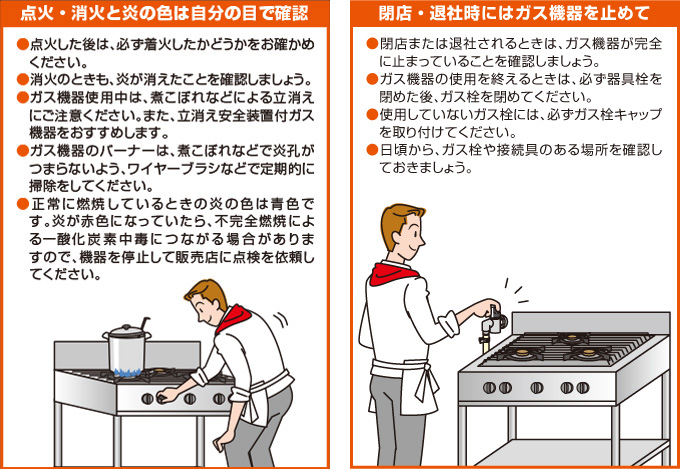 点火・消火と炎の色は自分の目で確認

●点火した後は、必ず着火したかどうかをお確かめください。
●消火のときも、炎が消えたことを確認しましょう。
●ガス機器使用中は、煮こぼれなどによる立消えにご注意ください。また、立消え安全装置付ガス機器をおすすめします。
●ガス機器のバーナーは、煮こぼれなどで炎孔がつまらないよう、ワイヤーブラシなどで定期的に掃除をしてください。
●正常に燃焼しているときの炎の色は青色です。炎が赤色になっていたら、不完全燃焼による一酸化炭素中毒につながる場合がありますので、機器を停止して販売店に点検を依頼してください。

閉店・退社時にはガス機器を止めて

●閉店または退社されるときは、ガス機器が完全に止まっていることを確認しましょう。
●ガス機器の使用を終えるときは、必ず器具栓を閉めた後、ガス栓を閉めてください。
●使用していないガス栓には、必ずガス栓キャップを取り付けてください。
●日頃から、ガス栓や接続具のある場所を確認しておきましょう。